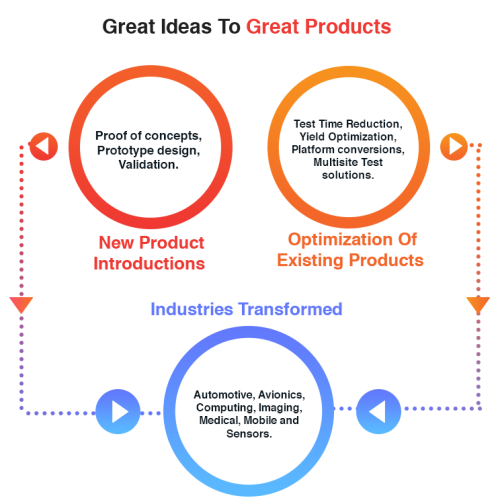 Great Ideas To Great Products

Proof of concepts, Prototype design, Validation.

New Product Introductions

Test Time Reduction, Yield Optimization, Platform conversions, Multisite Test solutions.

Optimization Of Existing Products

Industries Transformed

Automotive, Avionics, Computing, Imaging, Medical, Mobile and Sensors.